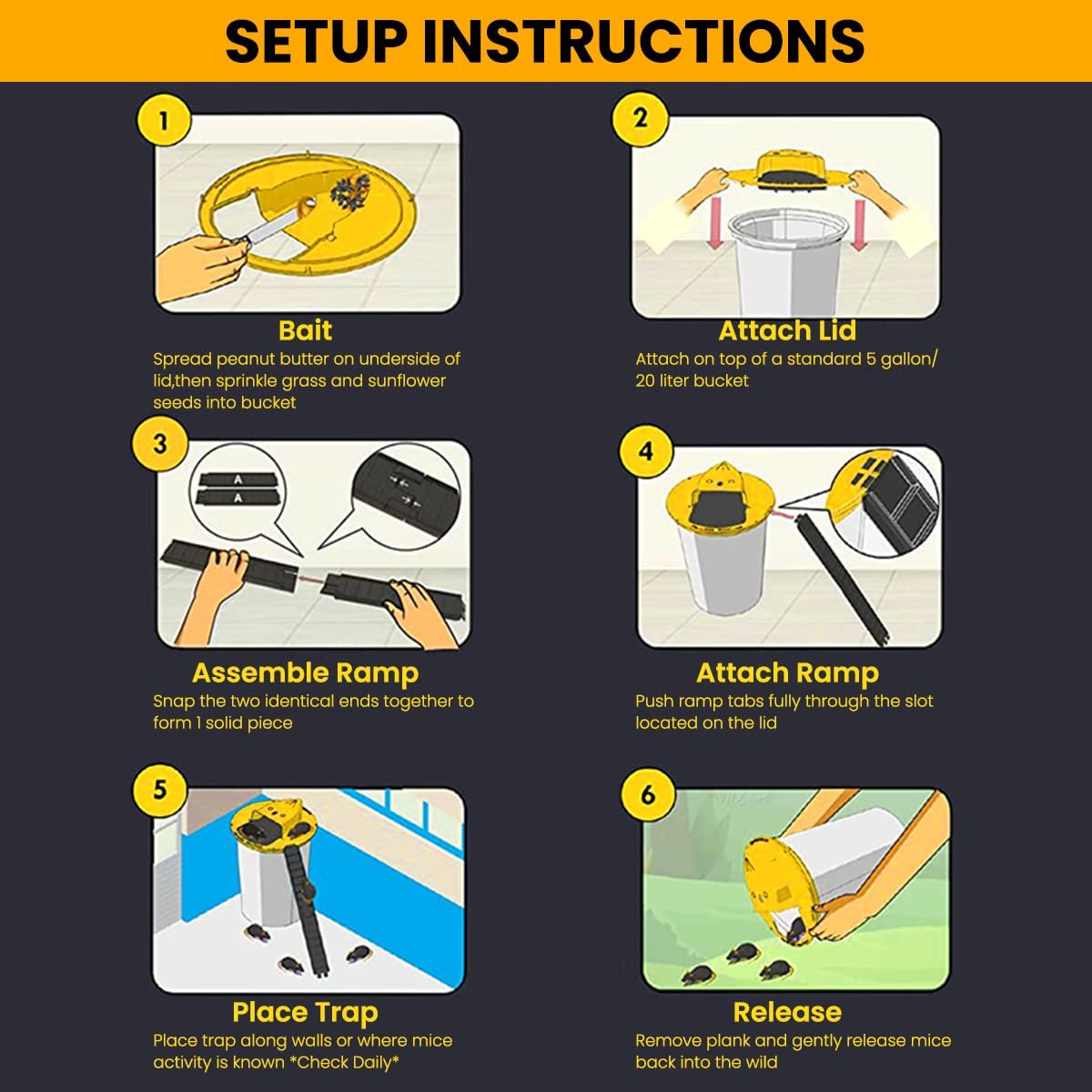 SETUP INSTRUCTIONS

1

Bait
Spread peanut butter on underside of lid,then sprinkle grass and sunflower seeds into bucket

2

Attach Lid
Attach on top of a standard 5 gallon/ 20 liter bucket

3

A
A

Assemble Ramp
Snap the two identical ends together to form 1 solid piece

4

Attach Ramp
Push ramp tabs fully through the slot located on the lid

5

Place Trap
Place trap along walls or where mice activity is known *Check Daily*

6

Release
Remove plank and gently release mice back into the wild